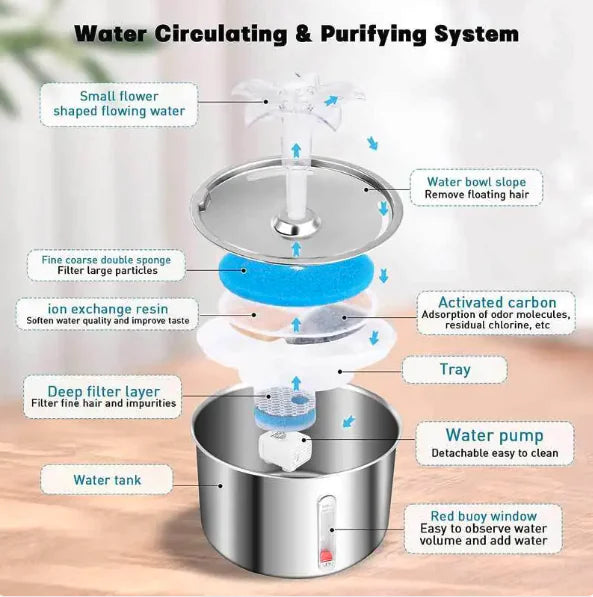 Water Circulating & Purifying System

Small flower shaped flowing water

Water bowl slope
Remove floating hair

Fine coarse double sponge
Filter large particles

ion exchange resin
Soften water quality and improve taste

Activated carbon
Adsorption of odor molecules, residual chlorine, etc

Tray

Deep filter layer
Filter fine hair and impurities

Water pump
Detachable easy to clean

Water tank

Red buoy window
Easy to observe water volume and add water